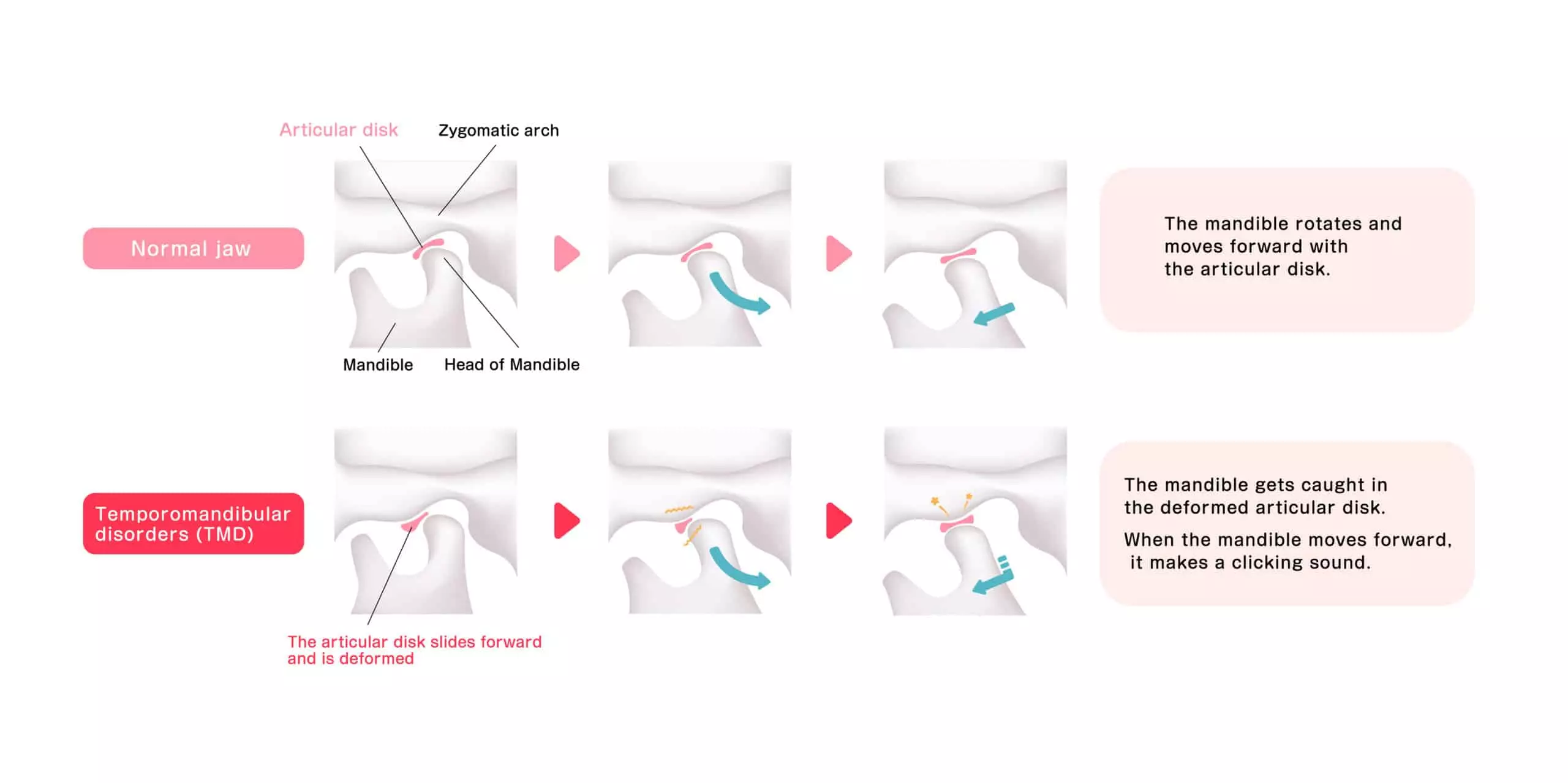 Articular disk

Zygomatic arch

Normal jaw

Mandible

Head of Mandible

The mandible rotates and moves forward with the articular disk.

Temporomandibular disorders (TMD)

The articular disk slides forward and is deformed

The mandible gets caught in the deformed articular disk.

When the mandible moves forward, it makes a clicking sound.